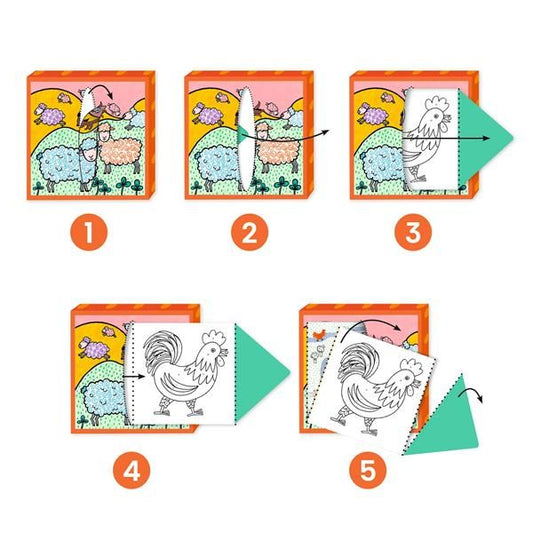 1

2

3

4

5